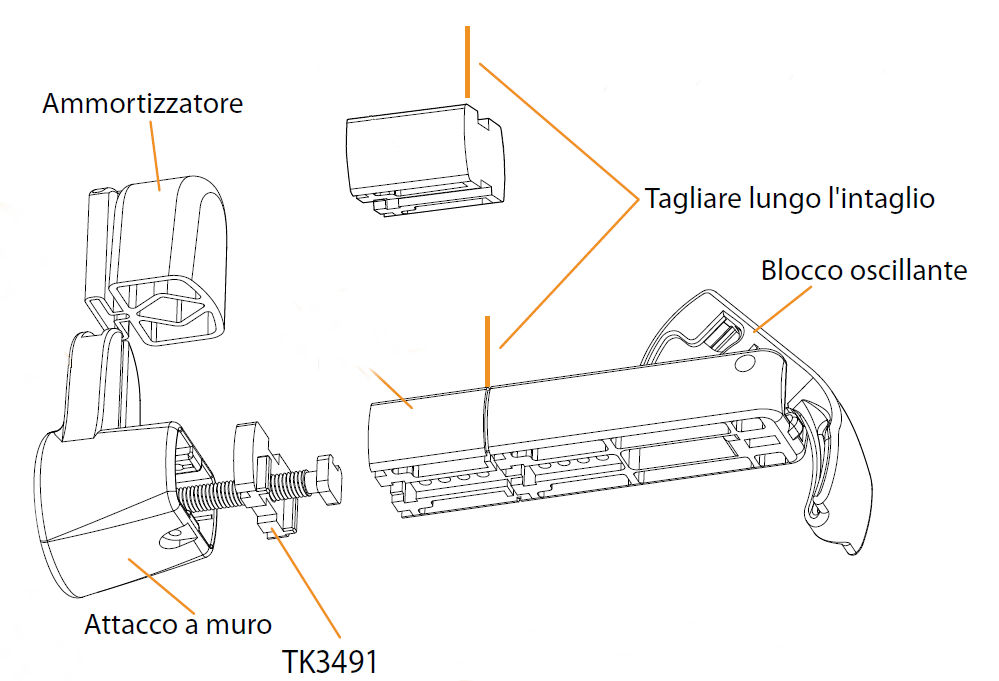 Ammortizzatore

Tagliare lungo l'intaglio

Blocco oscillante

Attacco a muro

TK3491